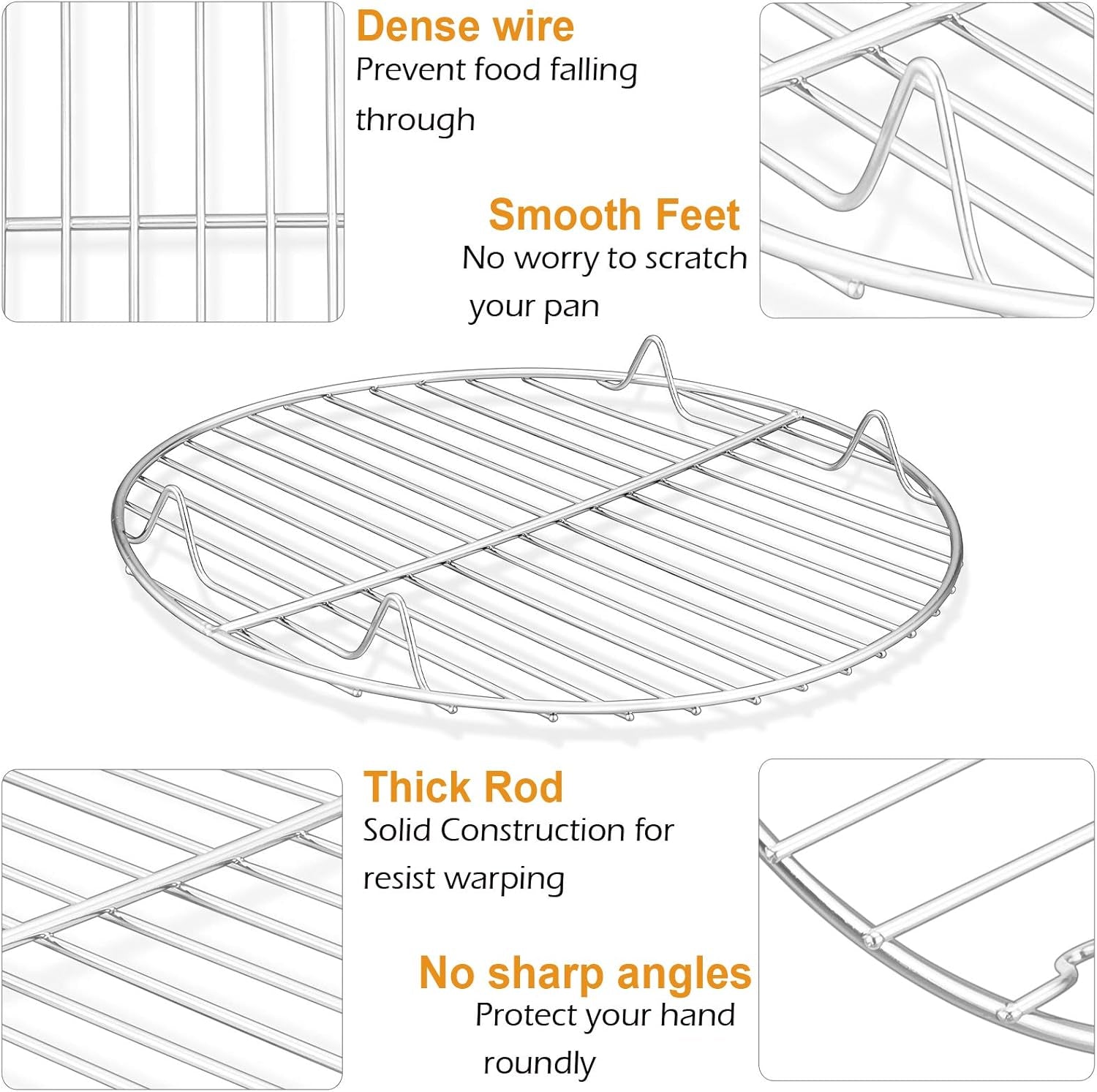 Dense wire
Prevent food falling through

Smooth Feet
No worry to scratch your pan

Thick Rod
Solid Construction for resist warping

No sharp angles
Protect your hand roundly